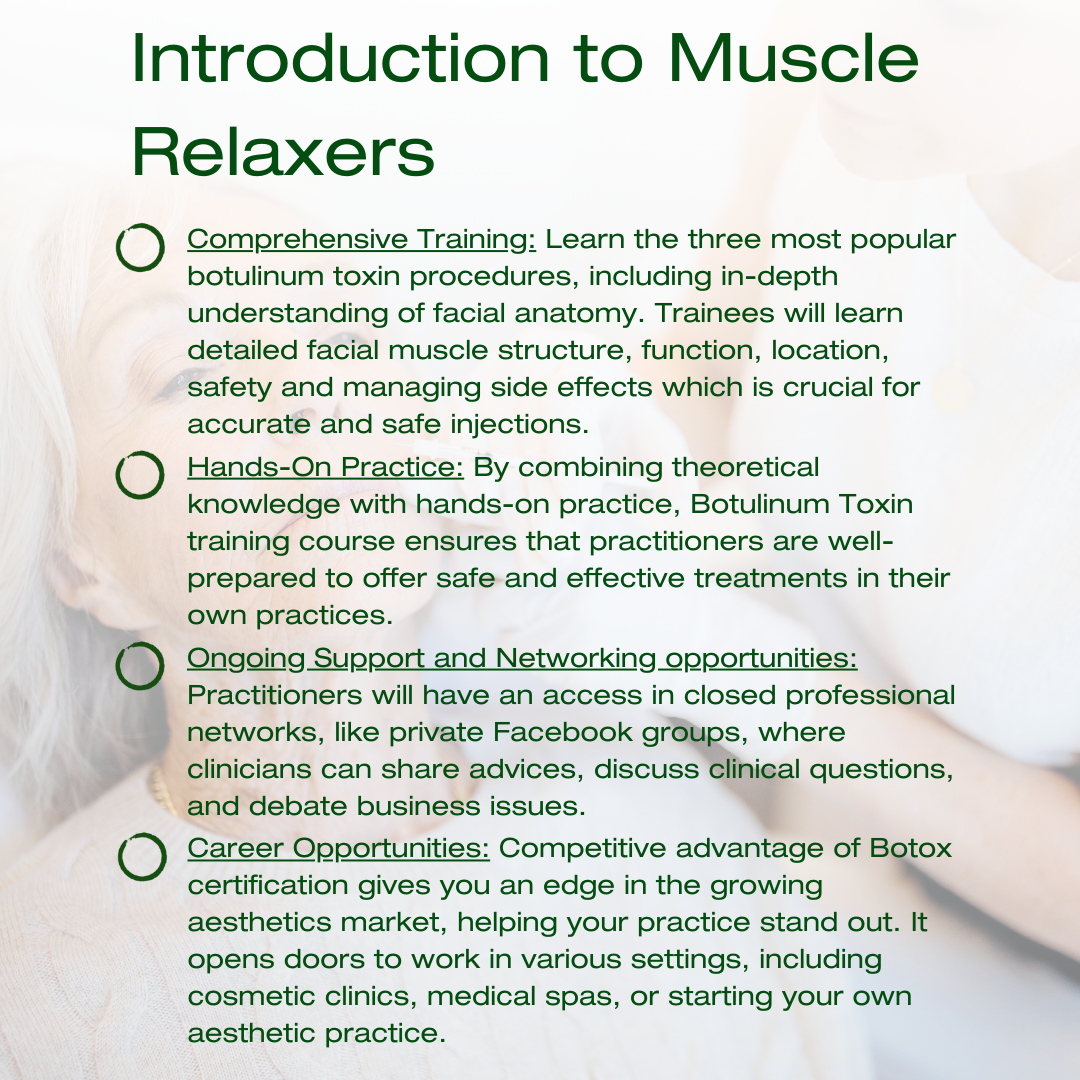 Introduction to Muscle Relaxers

Comprehensive Training: Learn the three most popular botulinum toxin procedures, including in-depth understanding of facial anatomy. Trainees will learn detailed facial muscle structure, function, location, safety and managing side effects which is crucial for accurate and safe injections.

Hands-On Practice: By combining theoretical knowledge with hands-on practice, Botulinum Toxin training course ensures that practitioners are well-prepared to offer safe and effective treatments in their own practices.

Ongoing Support and Networking opportunities: Practitioners will have an access in closed professional networks, like private Facebook groups, where clinicians can share advices, discuss clinical questions, and debate business issues.

Career Opportunities: Competitive advantage of Botox certification gives you an edge in the growing aesthetics market, helping your practice stand out. It opens doors to work in various settings, including cosmetic clinics, medical spas, or starting your own aesthetic practice.